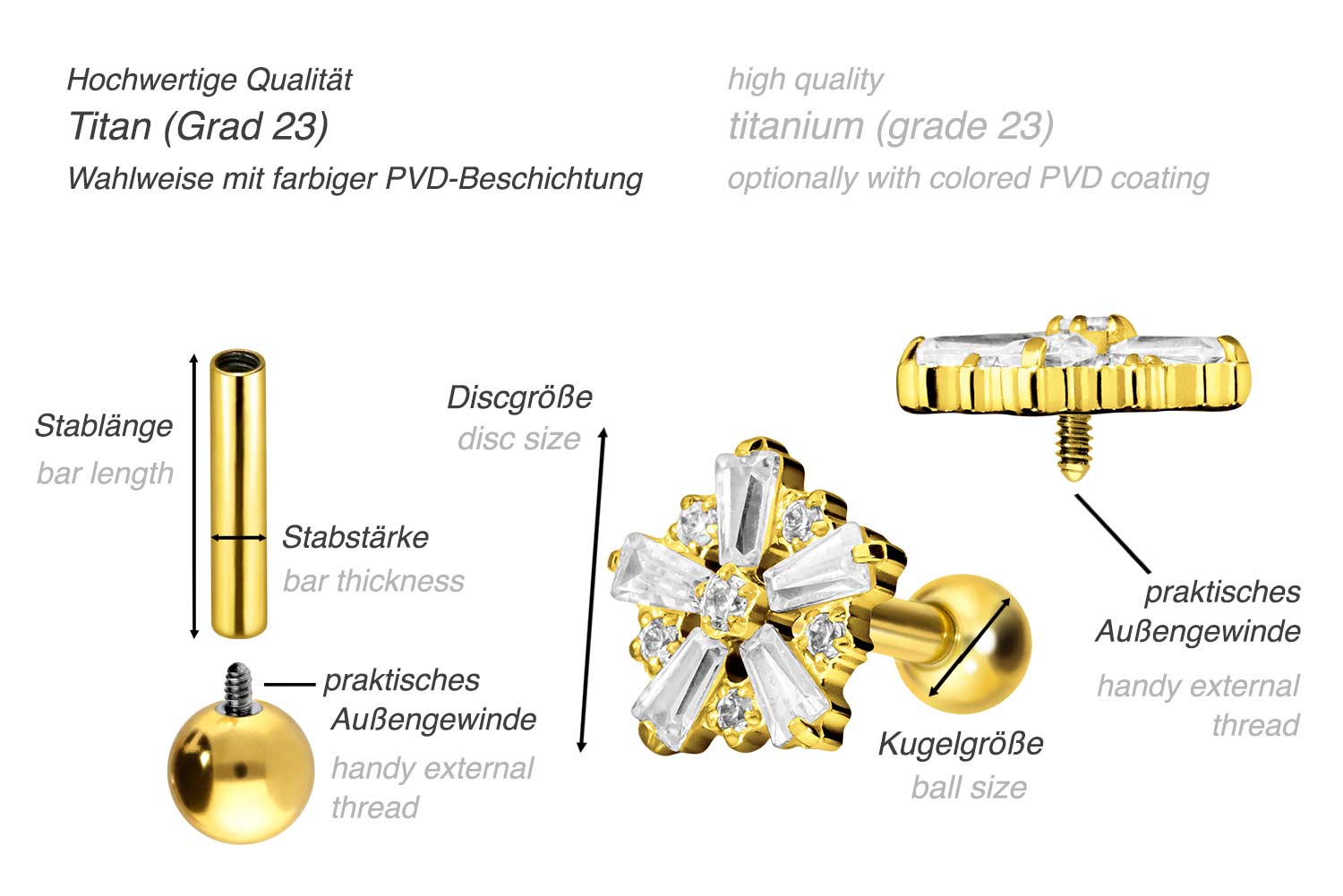 Hochwertige Qualität
Titan (Grad 23)
Wahlweise mit farbiger PVD-Beschichtung

high quality
titanium (grade 23)
optionally with colored PVD coating

Stablänge
bar length

Stabstärke
bar thickness

praktisches Außengewinde
handy external thread

Discgröße
disc size

Kugelgröße
ball size

praktisches Außengewinde
handy external thread