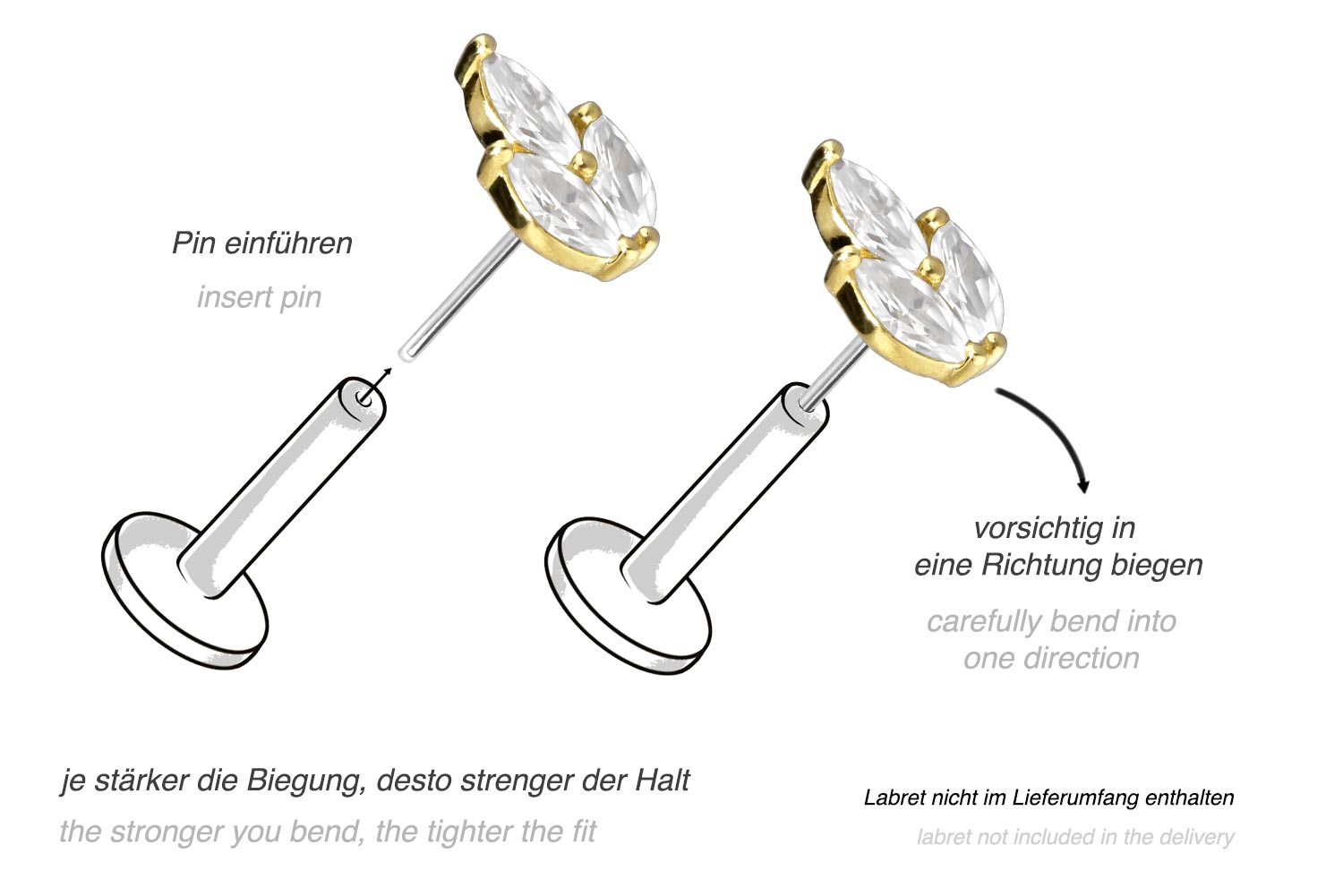 Pin einführen

insert pin

vorsichtig in eine Richtung biegen

carefully bend into one direction

je stärker die Biegung, desto strenger der Halt

the stronger you bend, the tighter the fit

Labret nicht im Lieferumfang enthalten

labret not included in the delivery