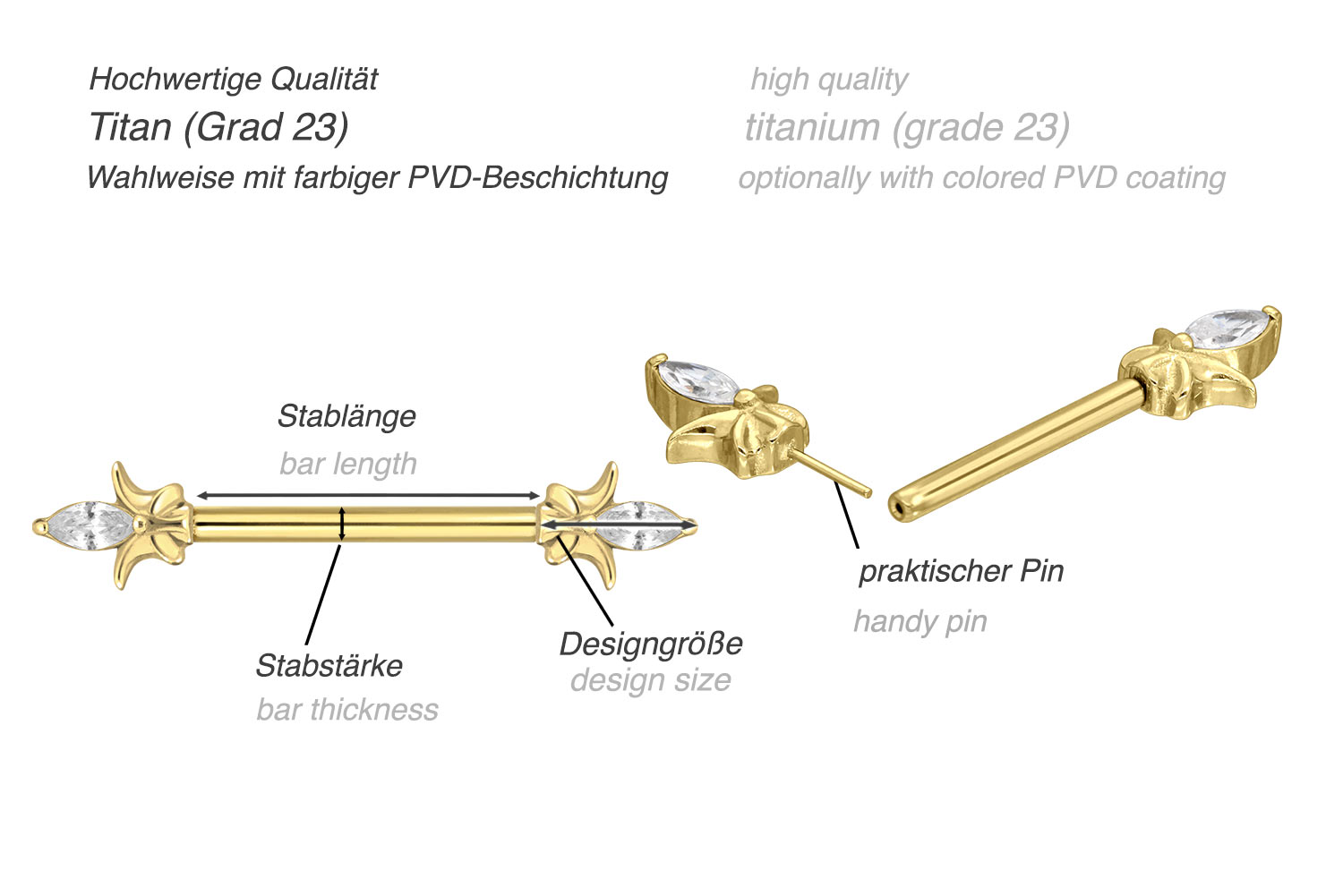 Hochwertige Qualität
Titan (Grad 23)
Wahlweise mit farbiger PVD-Beschichtung

high quality
titanium (grade 23)
optionally with colored PVD coating

Stablänge
bar length

Stabstärke
bar thickness

Designgröße
design size

praktischer Pin
handy pin