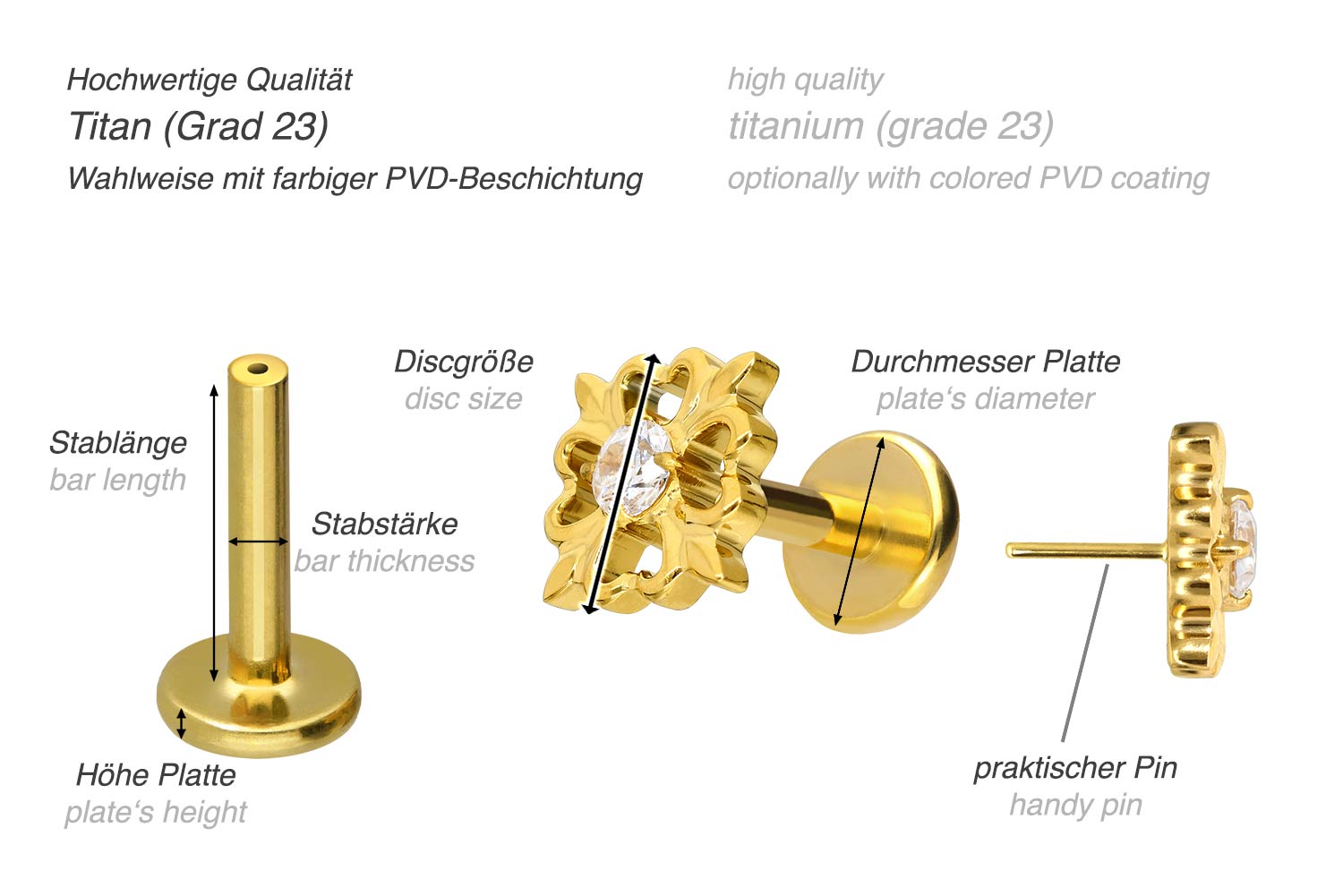 Hochwertige Qualität
Titan (Grad 23)
Wahlweise mit farbiger PVD-Beschichtung

high quality
titanium (grade 23)
optionally with colored PVD coating

Stablänge
bar length

Stabstärke
bar thickness

Höhe Platte
plate's height

Discgröße
disc size

Durchmesser Platte
plate's diameter

praktischer Pin
handy pin