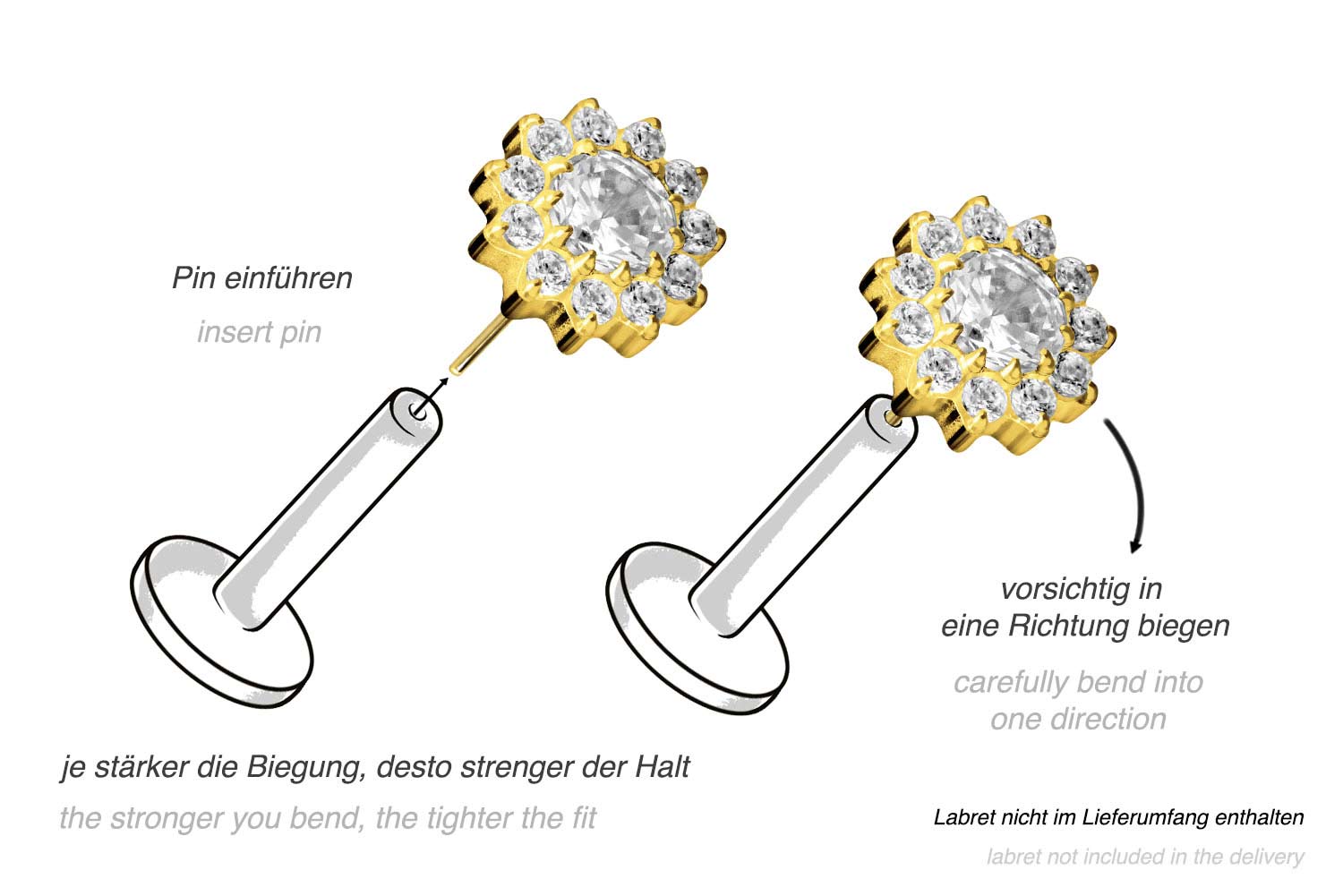 Pin einführen

insert pin

vorsichtig in eine Richtung biegen

carefully bend into one direction

je stärker die Biegung, desto strenger der Halt

the stronger you bend, the tighter the fit

Labret nicht im Lieferumfang enthalten

labret not included in the delivery