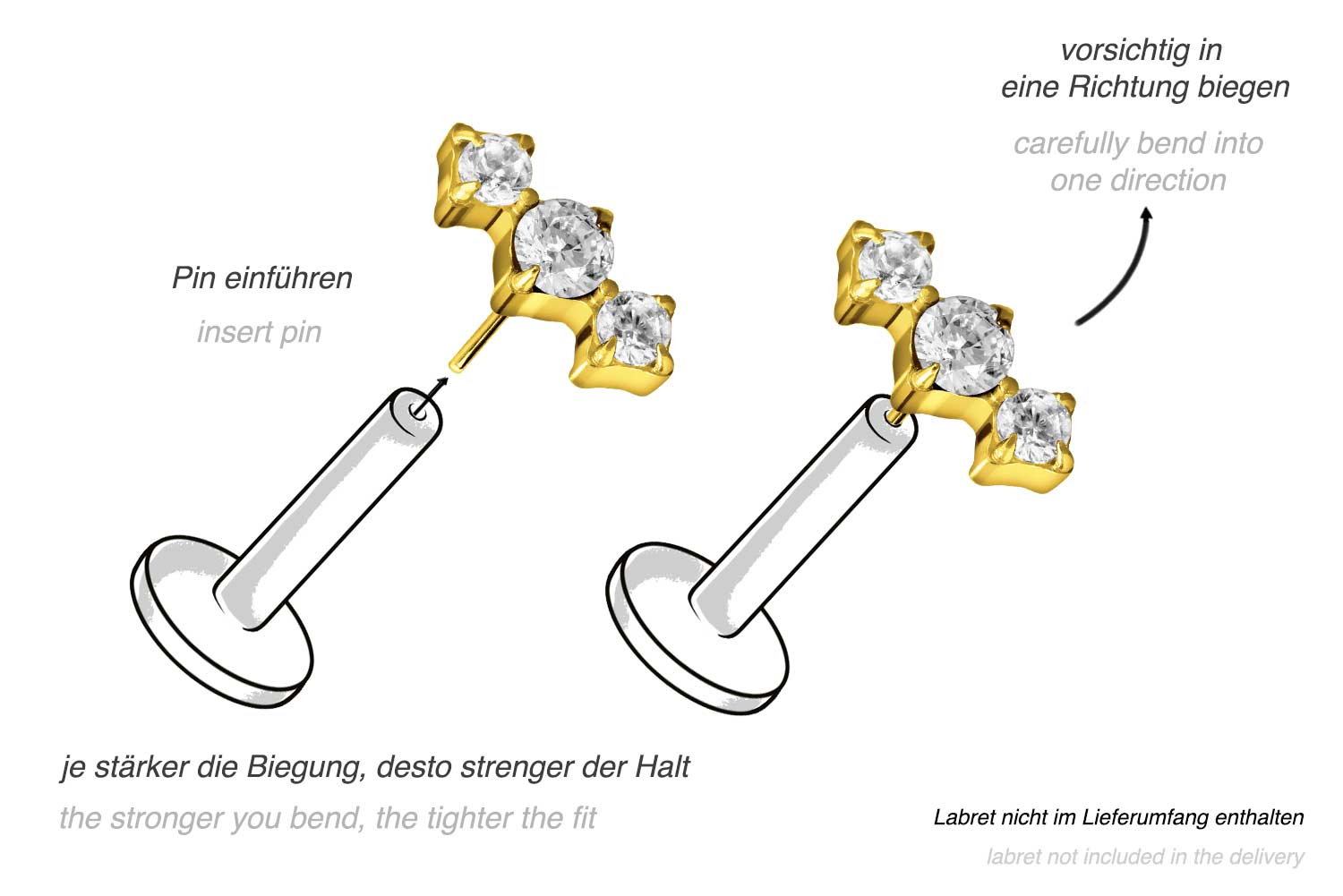 vorsichtig in eine Richtung biegen

carefully bend into one direction

Pin einführen

insert pin

je stärker die Biegung, desto strenger der Halt

the stronger you bend, the tighter the fit

Labret nicht im Lieferumfang enthalten

labret not included in the delivery