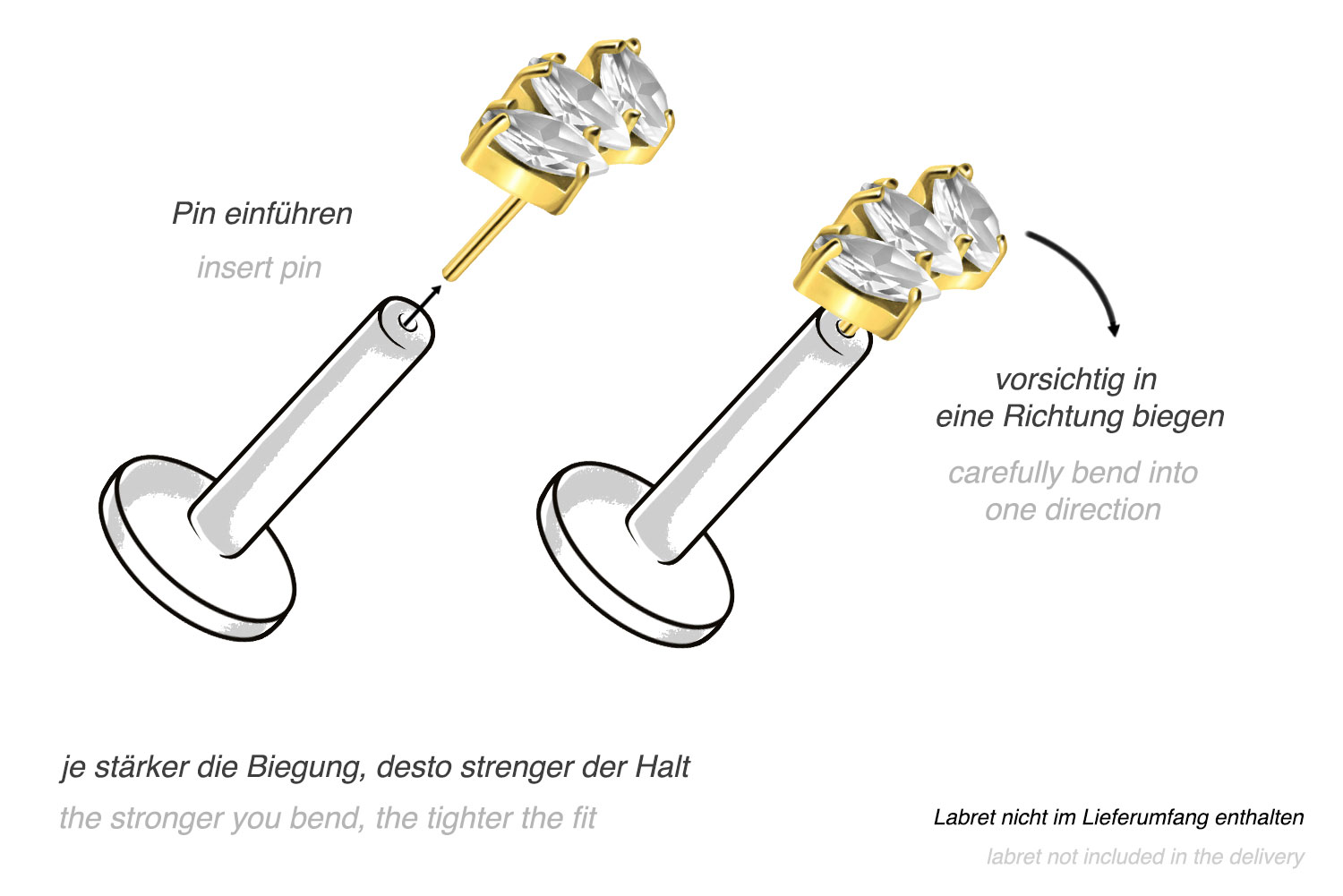 Pin einführen

insert pin

vorsichtig in eine Richtung biegen

carefully bend into one direction

je stärker die Biegung, desto strenger der Halt

the stronger you bend, the tighter the fit

Labret nicht im Lieferumfang enthalten

labret not included in the delivery