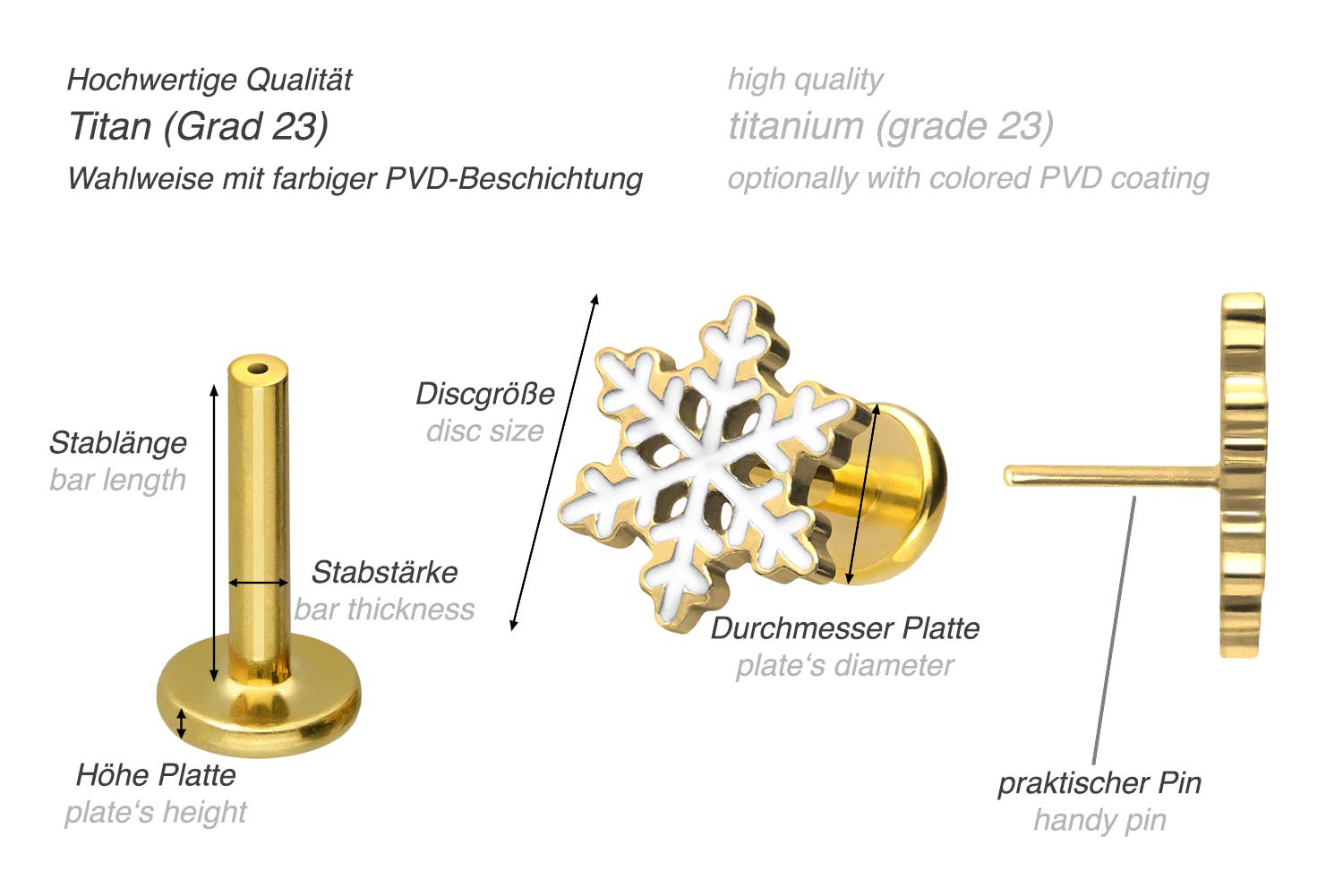 Hochwertige Qualität
Titan (Grad 23)
Wahlweise mit farbiger PVD-Beschichtung

high quality
titanium (grade 23)
optionally with colored PVD coating

Stablänge
bar length

Stabstärke
bar thickness

Höhe Platte
plate's height

Discgröße
disc size

Durchmesser Platte
plate's diameter

praktischer Pin
handy pin