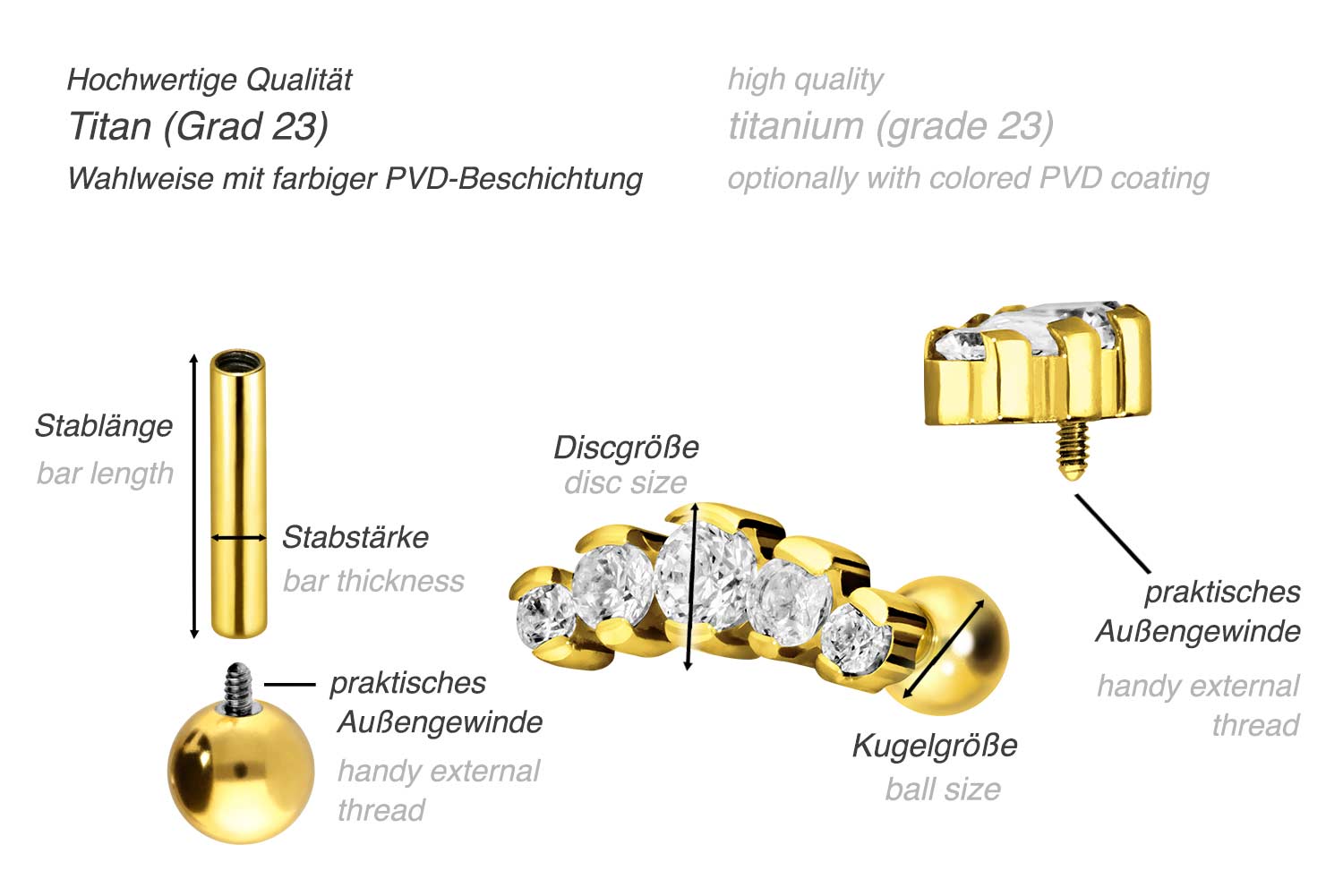 Hochwertige Qualität
Titan (Grad 23)
Wahlweise mit farbiger PVD-Beschichtung

high quality
titanium (grade 23)
optionally with colored PVD coating

Stablänge
bar length

Stabstärke
bar thickness

praktisches Außengewinde
handy external thread

Discgröße
disc size

Kugelgröße
ball size

praktisches Außengewinde
handy external thread