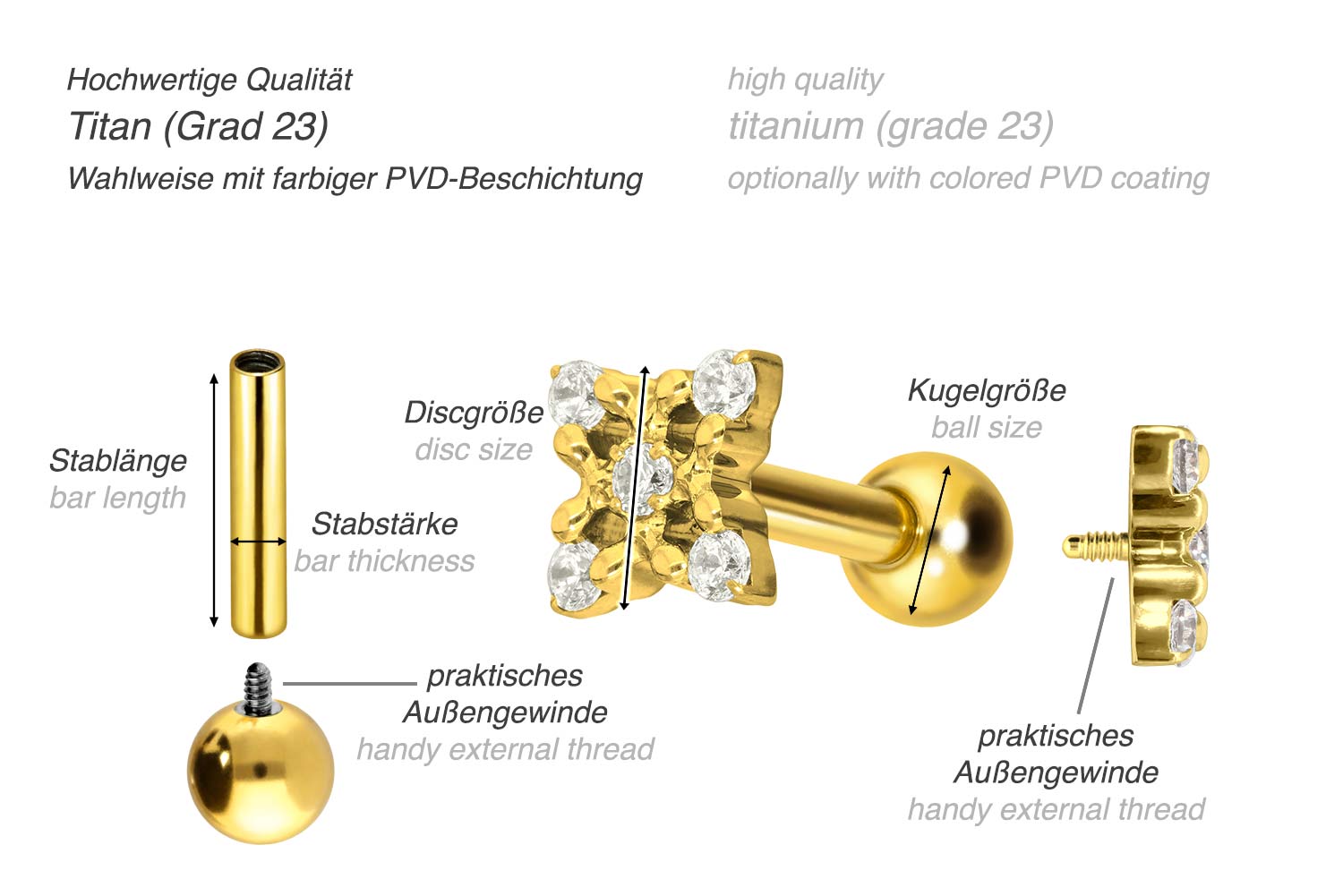 Hochwertige Qualität
Titan (Grad 23)
Wahlweise mit farbiger PVD-Beschichtung

high quality
titanium (grade 23)
optionally with colored PVD coating

Stablänge
bar length

Stabstärke
bar thickness

Discgröße
disc size

Kugelgröße
ball size

praktisches
Außengewinde
handy external thread

praktisches
Außengewinde
handy external thread